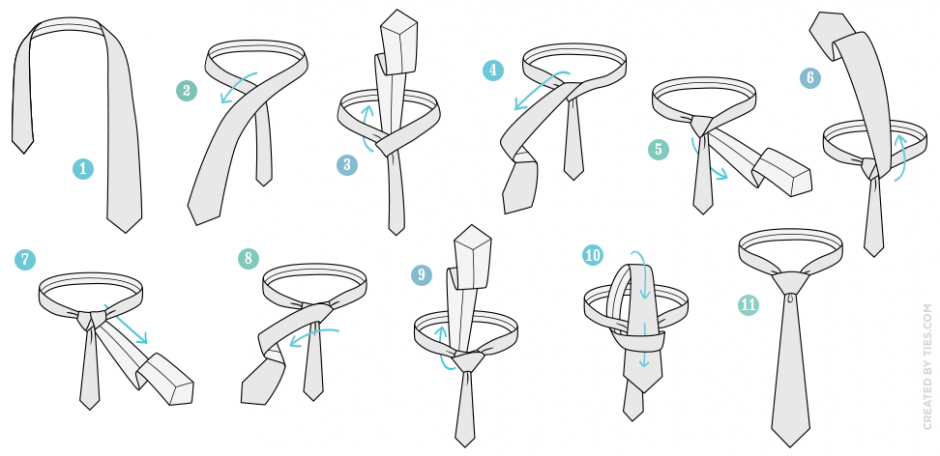 1
2
3
4
5
6
7
8
9
10
11
CREATED BY TIES.COM